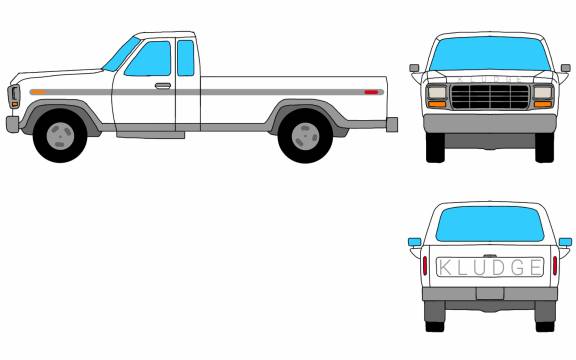 KLUDGE

KLUDGE