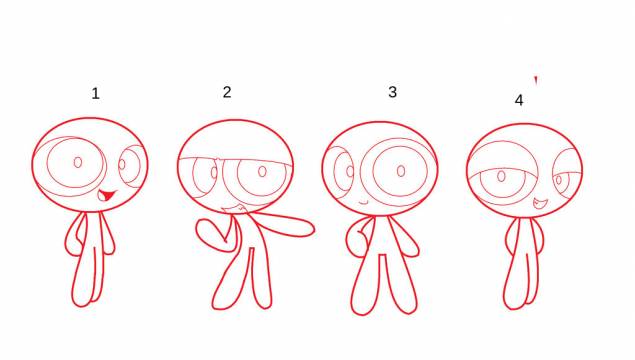 1

2

3

4